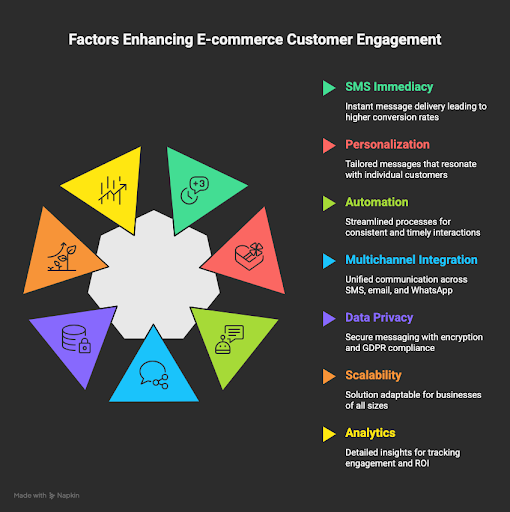 Factors Enhancing E-commerce Customer Engagement

+3

SMS Immediacy

Instant message delivery leading to higher conversion rates

Personalization

Tailored messages that resonate with individual customers

Automation

Streamlined processes for consistent and timely interactions

Multichannel Integration

Unified communication across SMS, email, and WhatsApp

Data Privacy

Secure messaging with encryption and GDPR compliance

Scalability

Solution adaptable for businesses of all sizes

Analytics

Detailed insights for tracking engagement and ROI

Made with Napkin