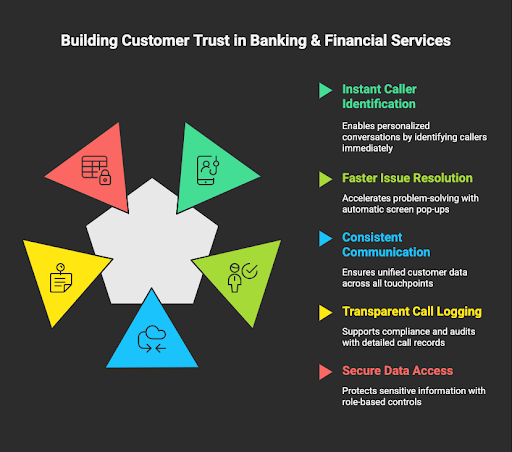 Building Customer Trust in Banking & Financial Services

Instant Caller Identification

Enables personalized conversations by identifying callers immediately

Faster Issue Resolution

Accelerates problem-solving with automatic screen pop-ups

Consistent Communication

Ensures unified customer data across all touchpoints

Transparent Call Logging

Supports compliance and audits with detailed call records

Secure Data Access

Protects sensitive information with role-based controls